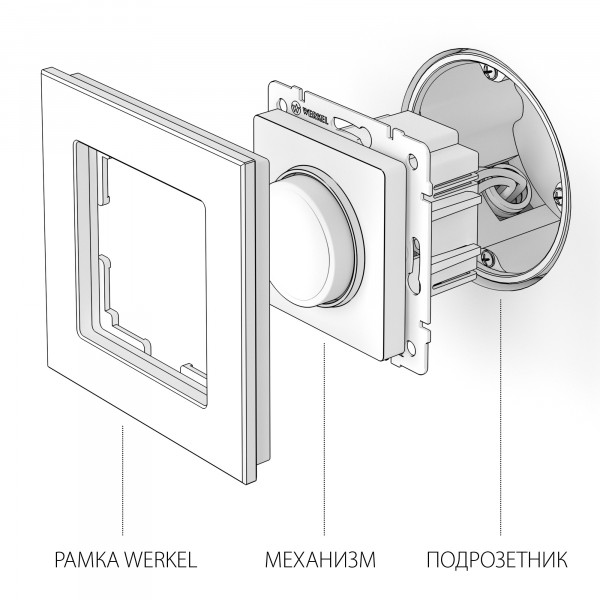 WERKEL

РАМКА WERKEL

МЕХАНИЗМ

ПОДРОЗЕТНИК