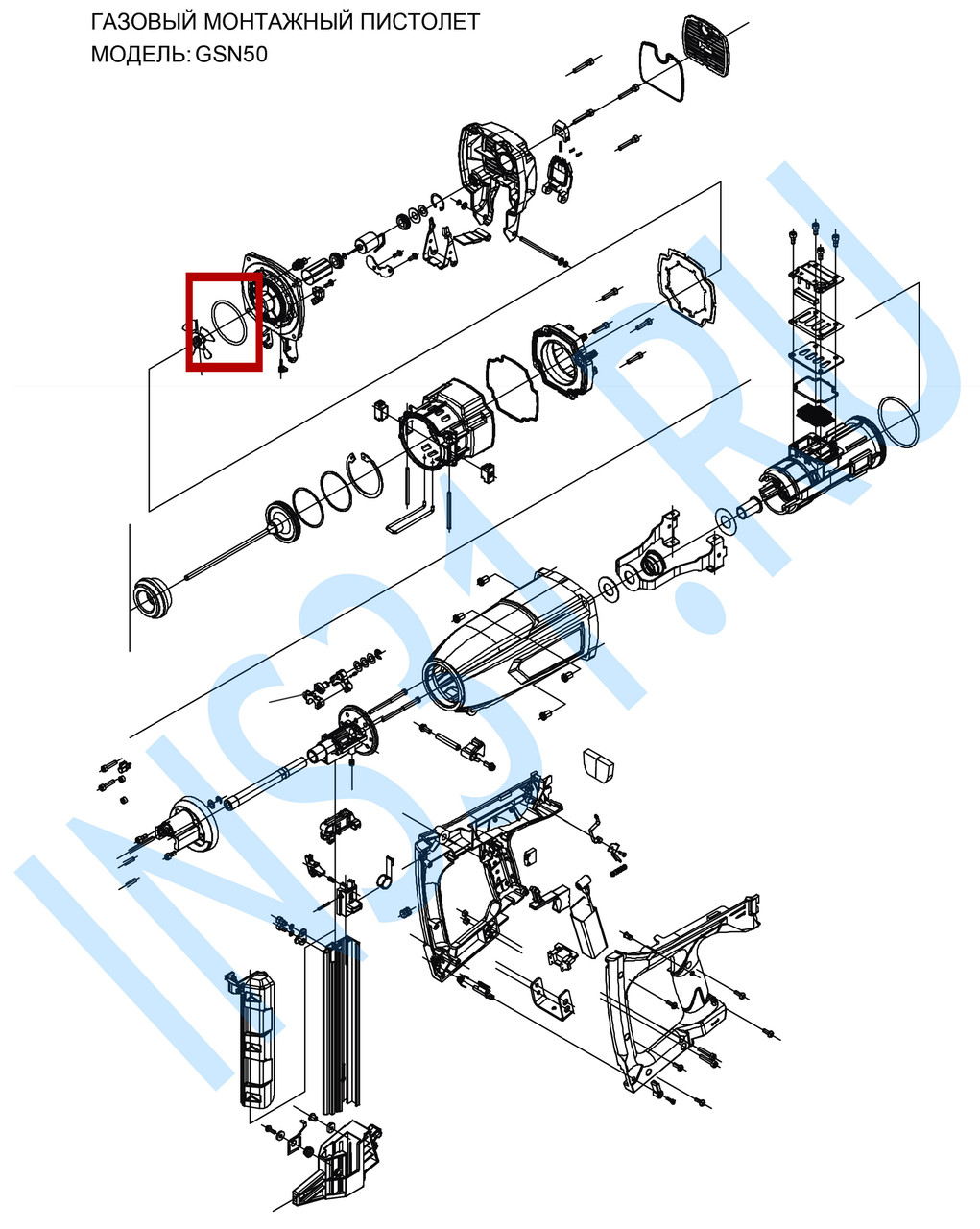 ГАЗОВЫЙ МОНТАЖНЫЙ ПИСТОЛЕТ
МОДЕЛЬ: GSN50

INS31.RU