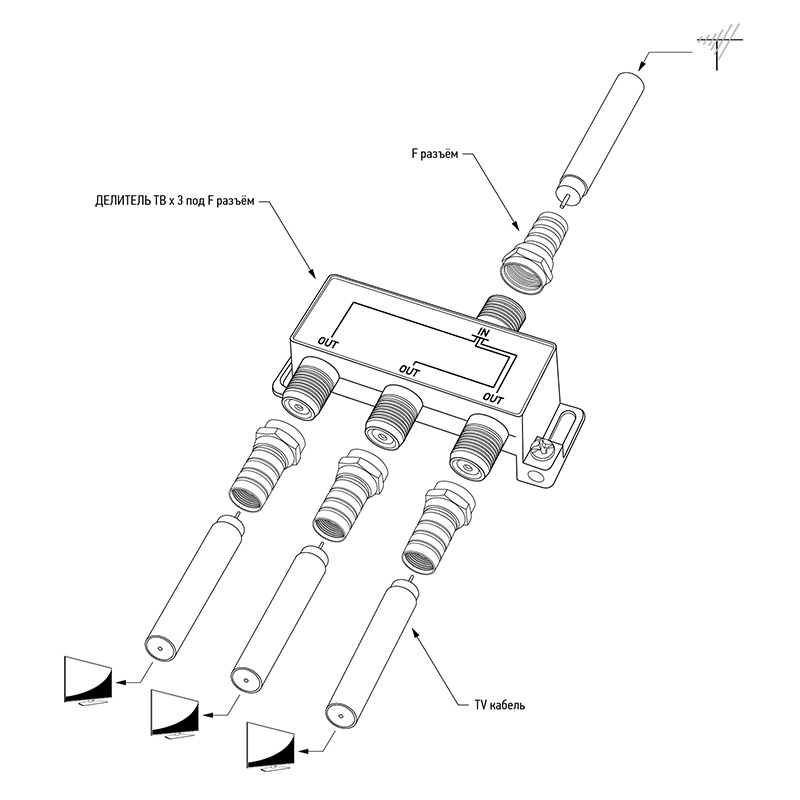 F разъём

ДЕЛИТЕЛЬ ТВ х 3 под F разъём

OUT

IN

OUT

OUT

TV кабель